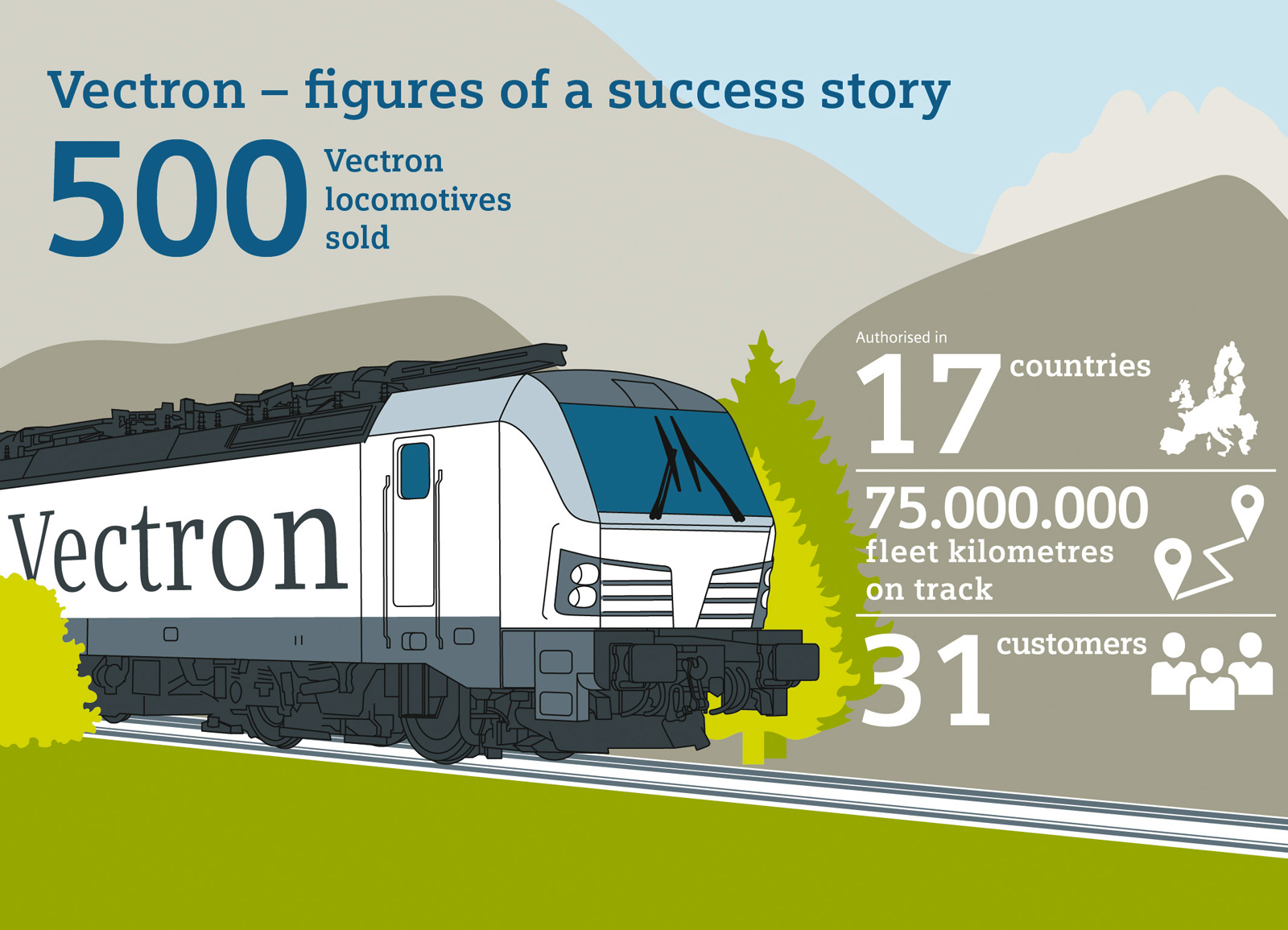 Vectron – figures of a success story

500 Vectron locomotives sold

Vectron

Authorised in
17 countries

75.000.000 fleet kilometres on track

31 customers