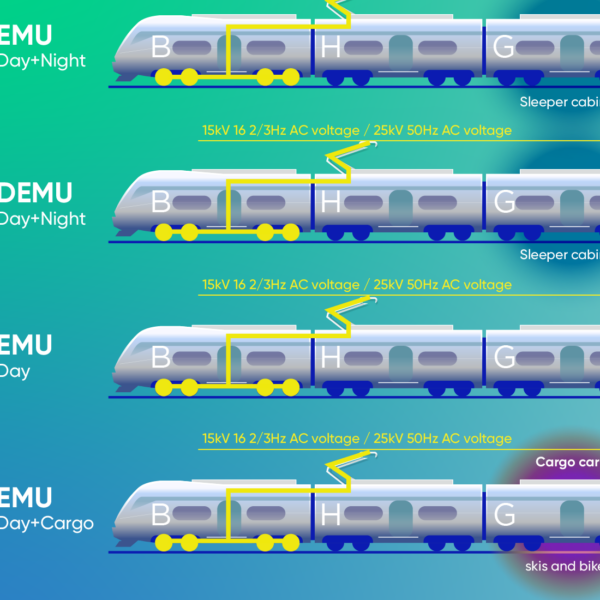 EMU
Day+Night

B H G

Sleeper cabi

15kV 16 2/3Hz AC voltage / 25kV 50Hz AC voltage

DEMU
Day+Night

B H G

Sleeper cabi

15kV 16 2/3Hz AC voltage / 25kV 50Hz AC voltage

EMU
Day

B H G

15kV 16 2/3Hz AC voltage / 25kV 50Hz AC voltage

Cargo car

EMU
Day+Cargo

B H G

skis and bike